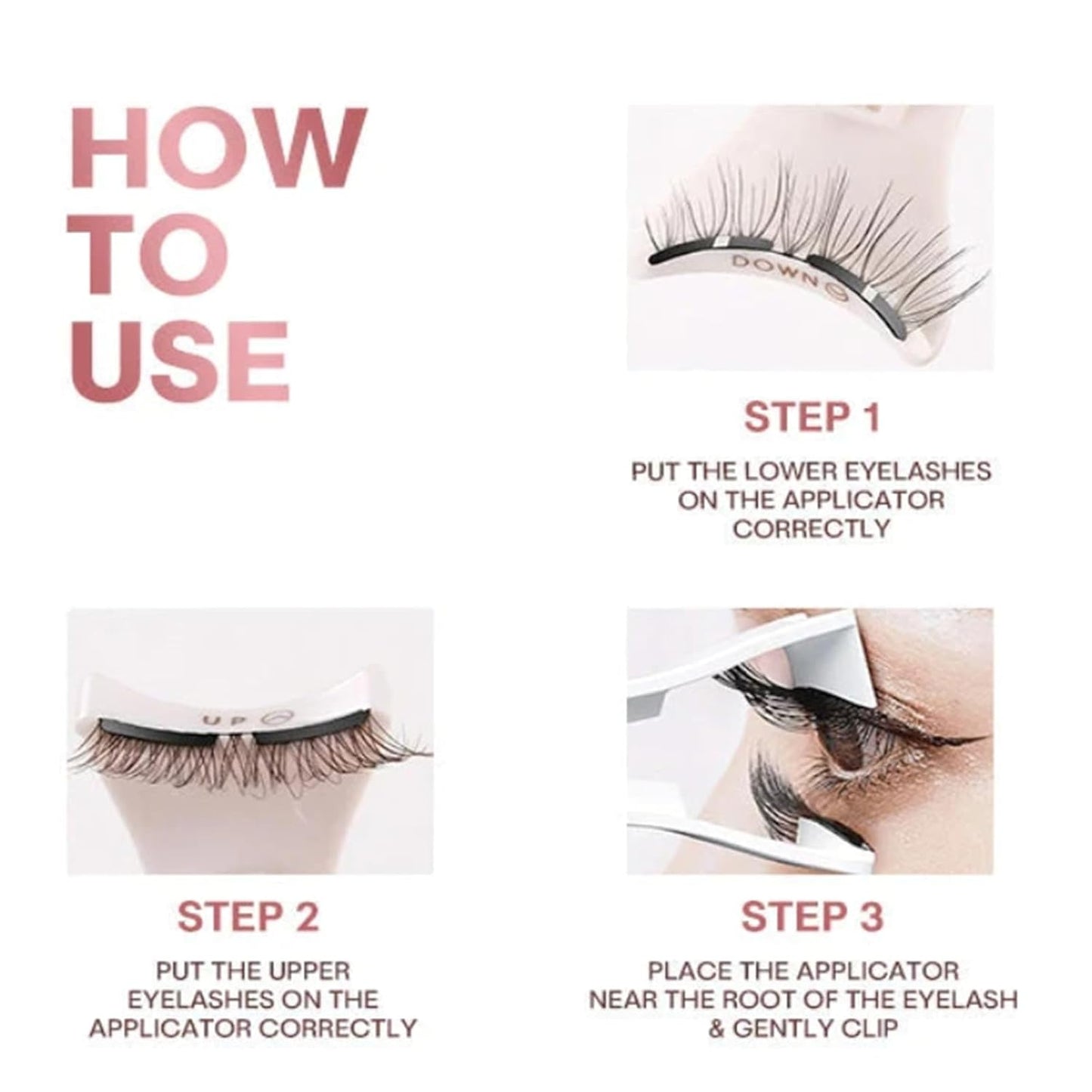 HOW TO USE

DOWN

STEP 1

PUT THE LOWER EYELASHES ON THE APPLICATOR CORRECTLY

UP

STEP 2

PUT THE UPPER EYELASHES ON THE APPLICATOR CORRECTLY

STEP 3

PLACE THE APPLICATOR NEAR THE ROOT OF THE EYELASH & GENTLY CLIP