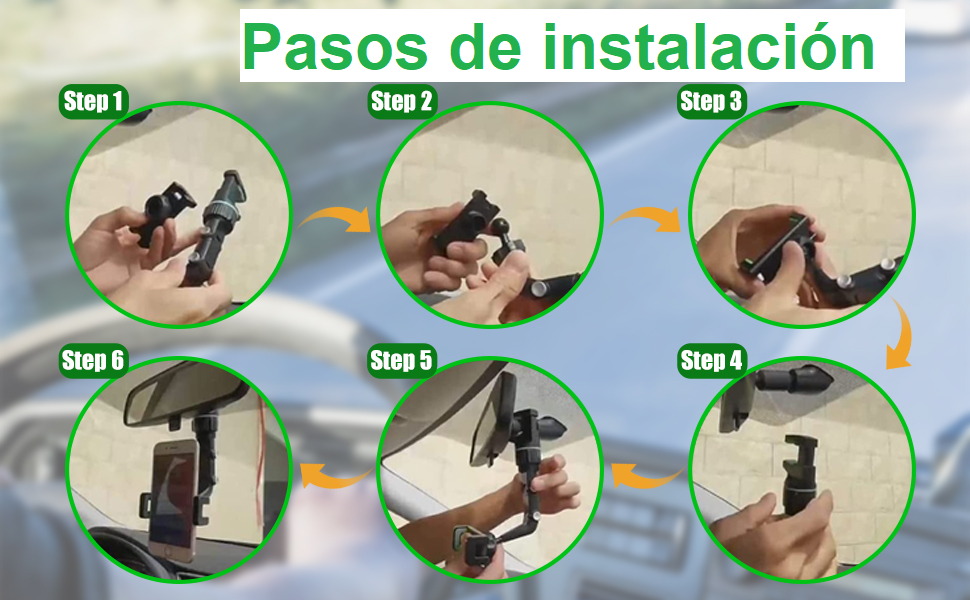 Pasos de instalación

Step 1

Step 2

Step 3

Step 4

Step 5

Step 6